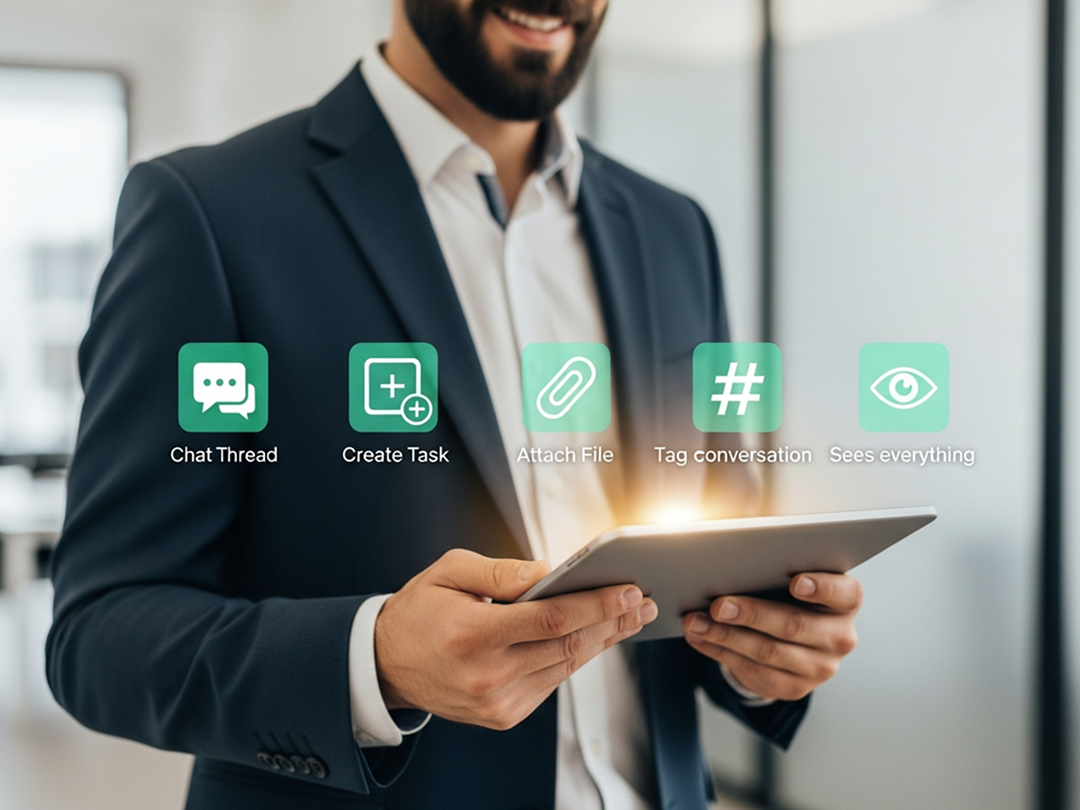 Chat Thread
Create Task
Attach File
Tag conversation
Sees everything